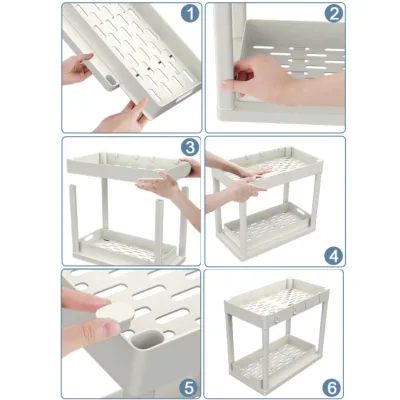 1

2

3

4

5

6