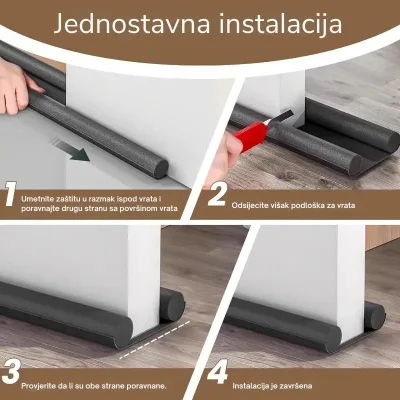 Jednostavna instalacija

1

Umetnite zaštitu u razmak ispod vrata i poravnajte drugu stranu sa površinom vrata

2

Odsijecite višak podloška za vrata

3

Provjerite da li su obe strane poravnane.

4

Instalacija je završena